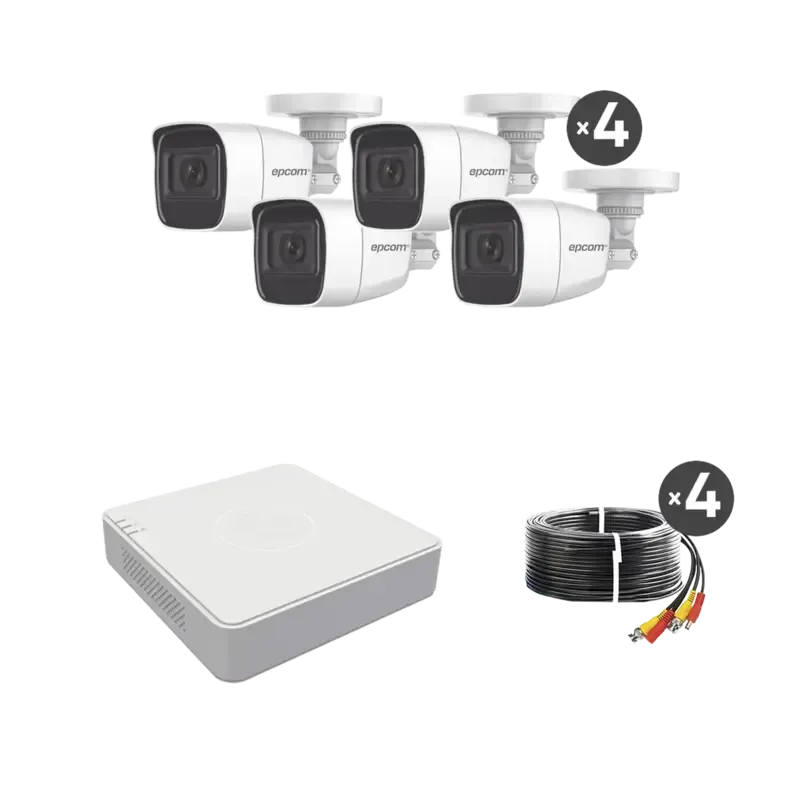 epcom
epcom
×4
epcom
epcom
×4